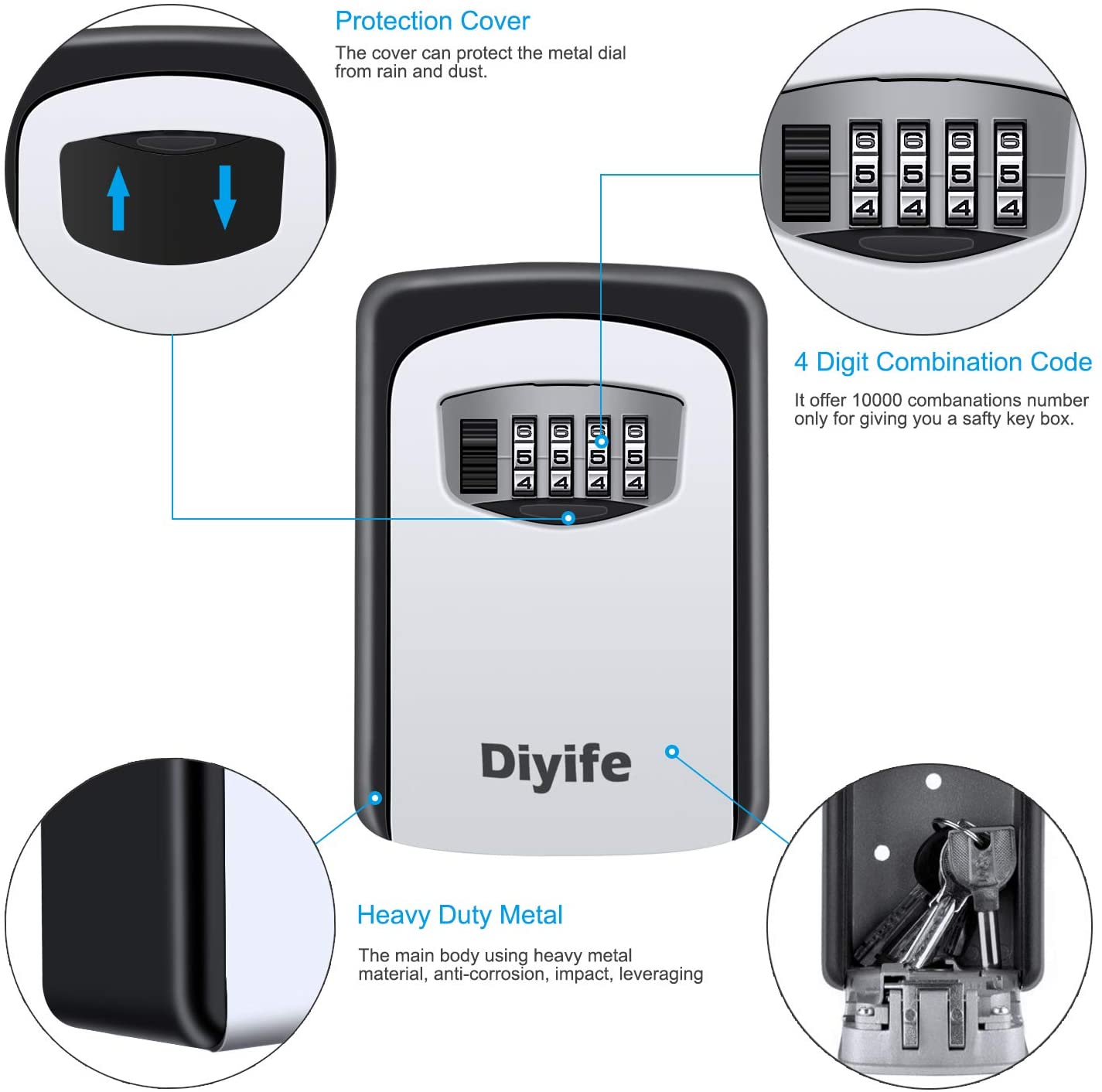 Protection Cover
The cover can protect the metal dial from rain and dust.

6 6 6 6
5 5 5 5
4 4 4 4

4 Digit Combination Code
It offer 10000 combanations number only for giving you a safty key box.

6 6 6 6
5 5 5 5
4 4 4 4

Diyife

Heavy Duty Metal
The main body using heavy metal material, anti-corrosion, impact, leveraging